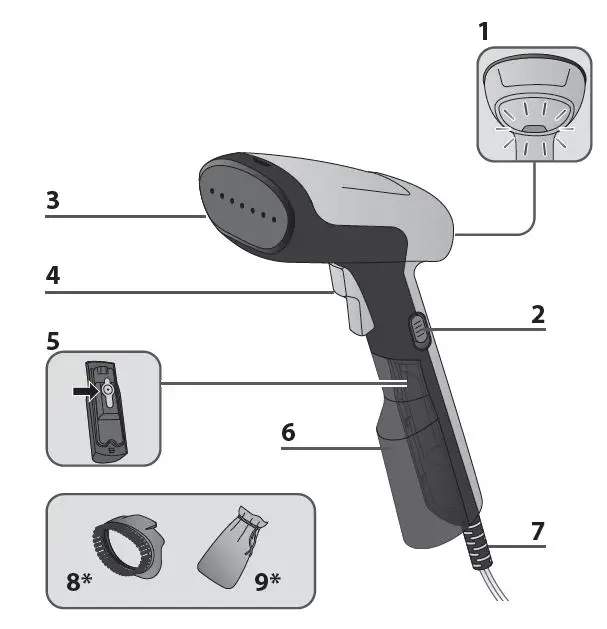 1
3
4
2
5
6
7
8*
9*