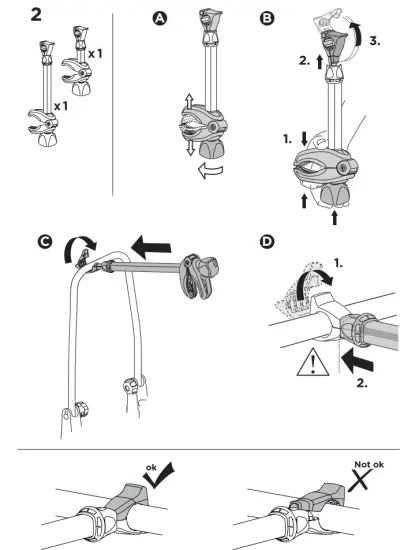 2

x 1

x 1

A

B

3.

2.

1.

C

D

1.

2.

ok

Not ok