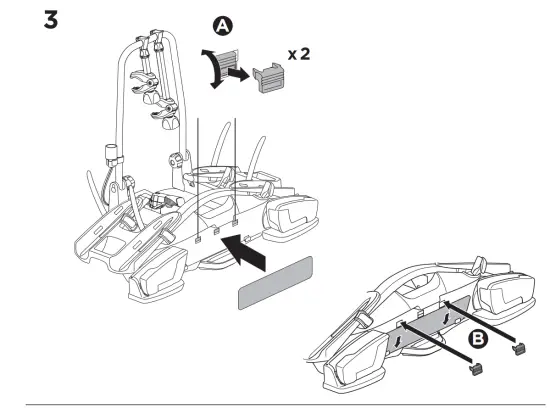 3

A

x 2

B