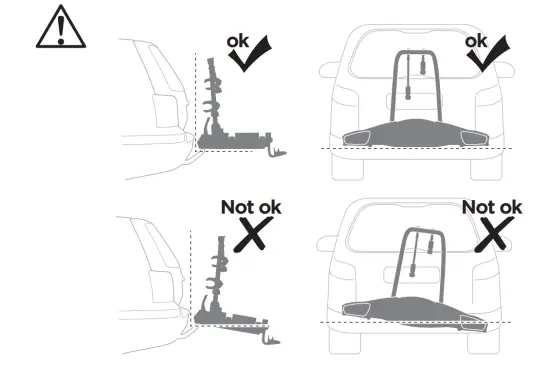 ok

ok

Not ok

Not ok