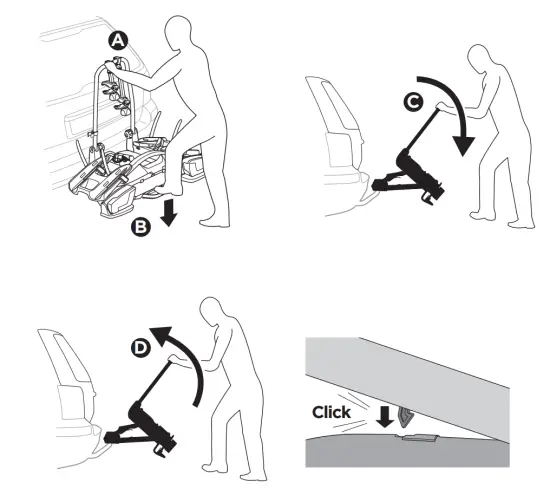 A

B

C

D

Click