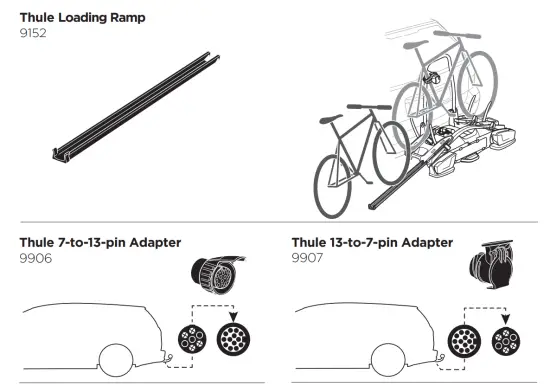 Thule Loading Ramp
9152

Thule 7-to-13-pin Adapter
9906

Thule 13-to-7-pin Adapter
9907