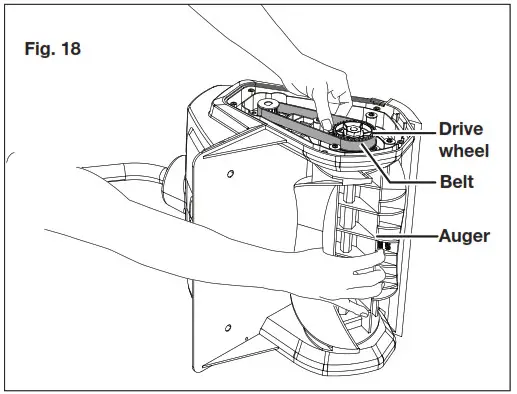 Fig. 18

Drive wheel

Belt

Auger