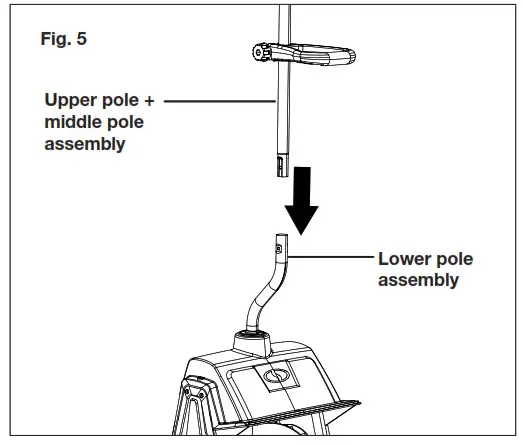 Fig. 5

Upper pole + middle pole assembly

Lower pole assembly