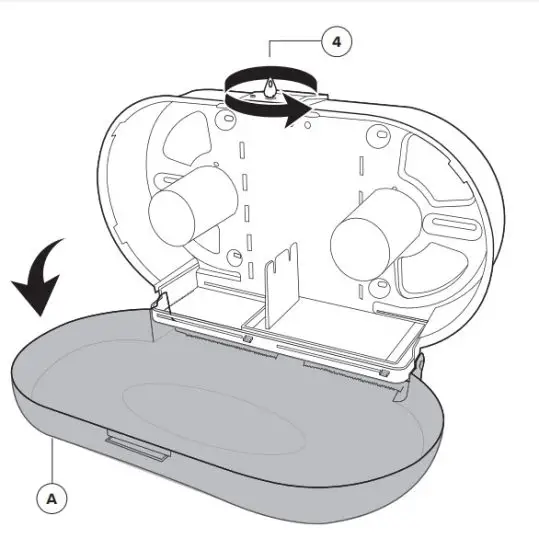 4

A