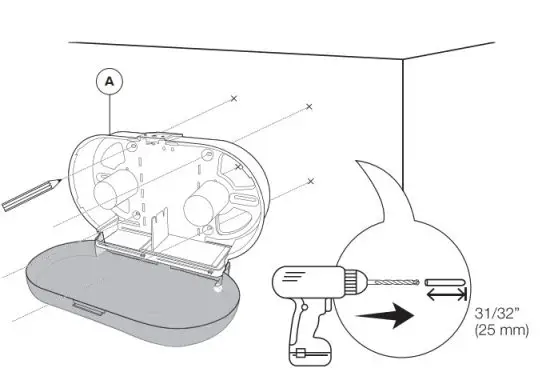 A

31/32"
(25 mm)