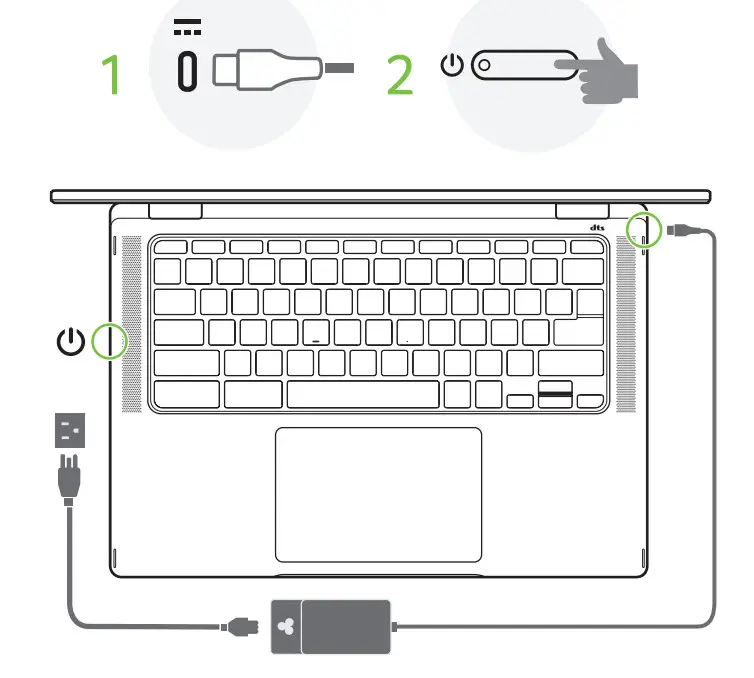 1

2

dts