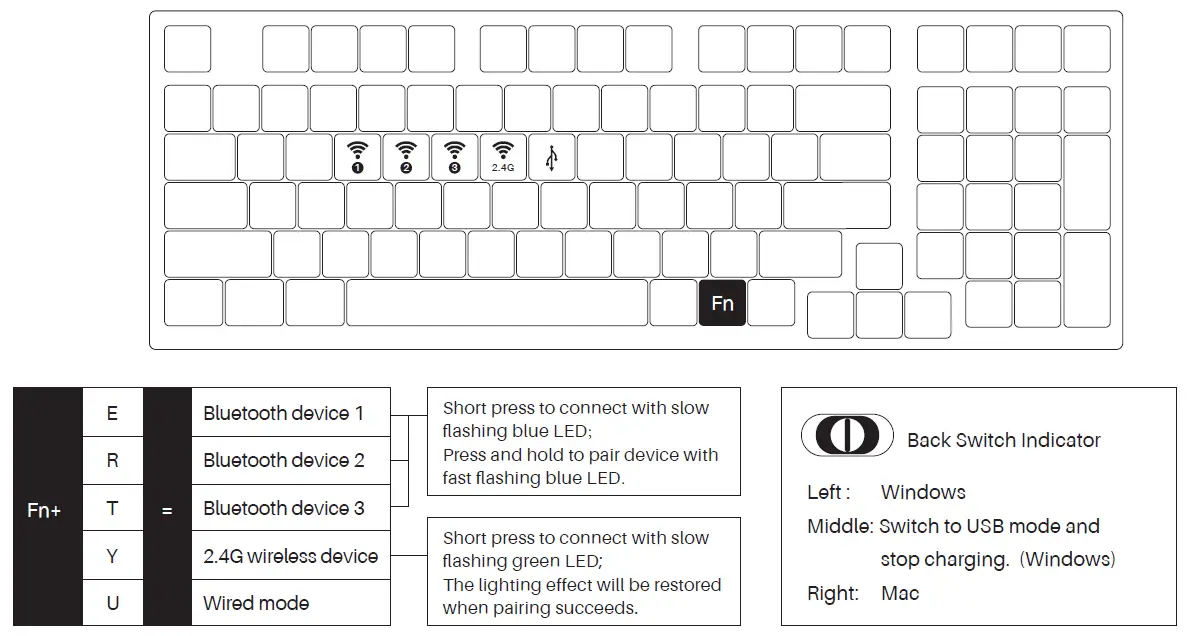 1 2 3 2.4G

Fn

| Fn+ | E | = | Bluetooth device 1 |
|---|---|---|---|
| | R | | Bluetooth device 2 |
| | T | | Bluetooth device 3 |
| | Y | | 2.4G wireless device |
| | U | | Wired mode |

Short press to connect with slow flashing blue LED;
Press and hold to pair device with fast flashing blue LED.

Short press to connect with slow flashing green LED;
The lighting effect will be restored when pairing succeeds.

Back Switch Indicator

Left : Windows
Middle: Switch to USB mode and stop charging. (Windows)
Right: Mac