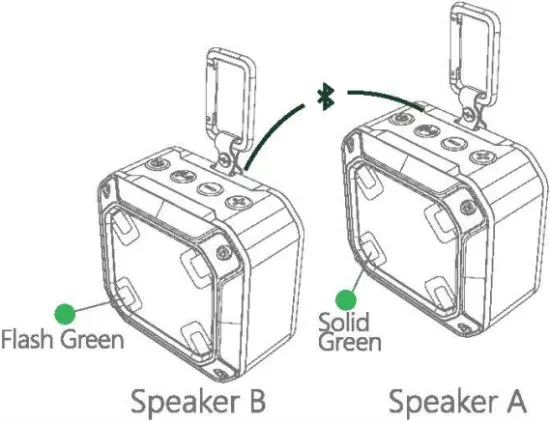 Flash Green

Solid Green

Speaker B

Speaker A