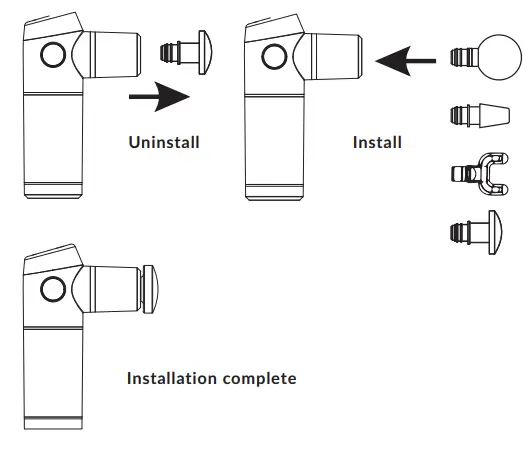 Uninstall

Install

Installation complete