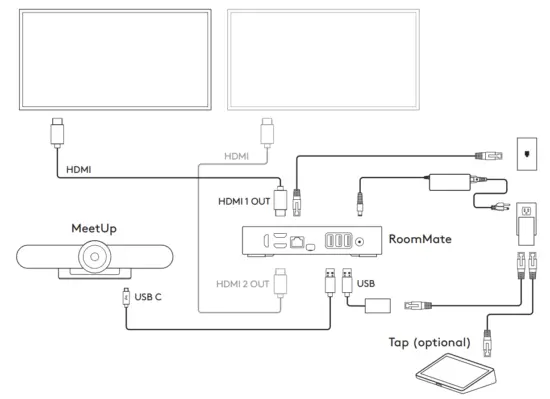 HDMI

HDMI

HDMI 1 OUT

MeetUp

RoomMate

HDMI 2 OUT

USB

USB C

Tap (optional)