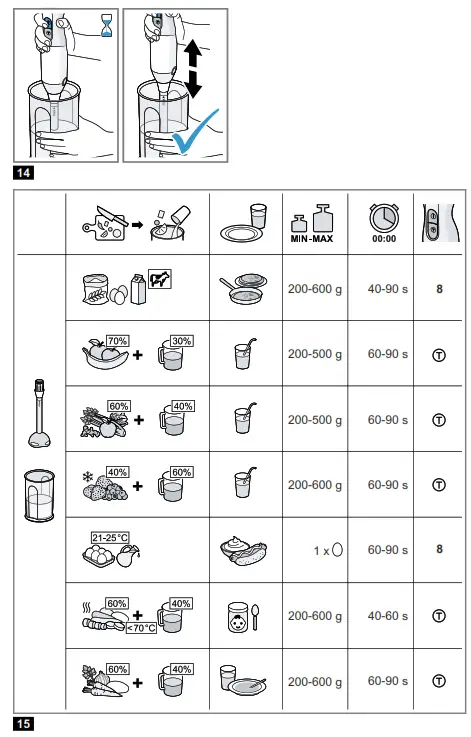 14

| | | | MIN-MAX | 00:00 | |
|---|---|---|---|---|---|
| | | | 200-600 g | 40-90 s | 8 |
| | 70% + 30% | | 200-500 g | 60-90 s | T |
| | 60% + 40% | | 200-500 g | 60-90 s | T |
| | 40% + 60% | | 200-600 g | 60-90 s | T |
| | 21-25°C | | 1 x | 60-90 s | 8 |
| | 60% + 40% <70°C | | 200-600 g | 40-60 s | T |
| | 60% + 40% | | 200-600 g | 60-90 s | T |

15