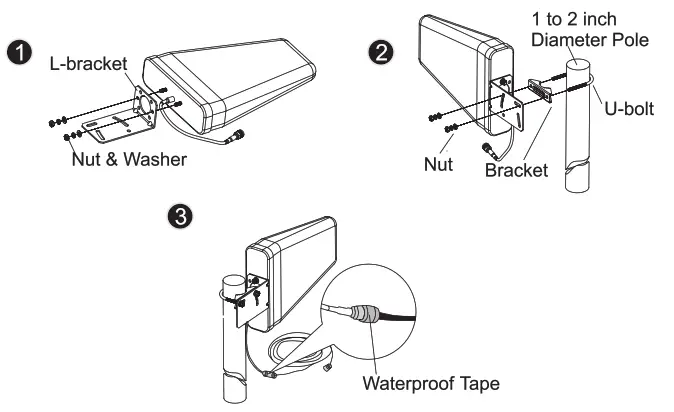 1

L-bracket

Nut & Washer

2

1 to 2 inch Diameter Pole

U-bolt

Nut

Bracket

3

Waterproof Tape