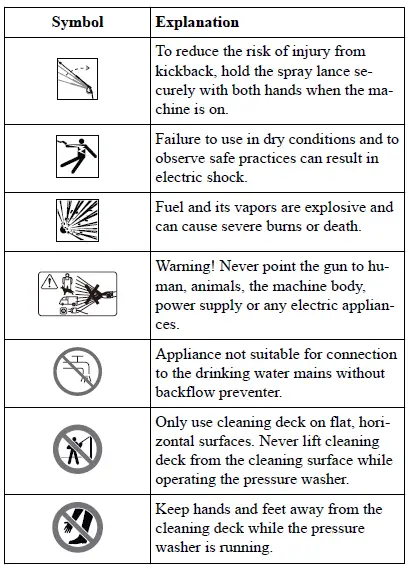 | Symbol | Explanation |
|---|---|
| | To reduce the risk of injury from kickback, hold the spray lance securely with both hands when the machine is on. |
| | Failure to use in dry conditions and to observe safe practices can result in electric shock. |
| | Fuel and its vapors are explosive and can cause severe burns or death. |
| | Warning! Never point the gun to human, animals, the machine body, power supply or any electric appliances. |
| | Appliance not suitable for connection to the drinking water mains without backflow preventer. |
| | Only use cleaning deck on flat, horizontal surfaces. Never lift cleaning deck from the cleaning surface while operating the pressure washer. |
| | Keep hands and feet away from the cleaning deck while the pressure washer is running. |