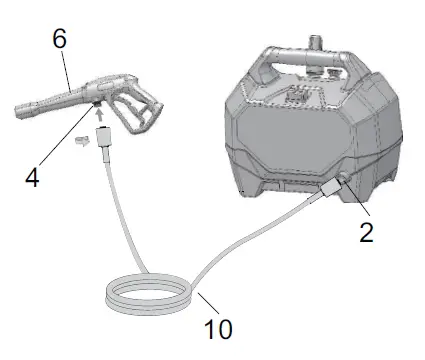 6
4
2
10