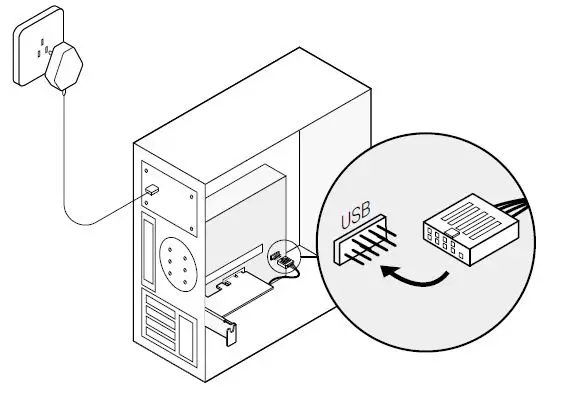 USB