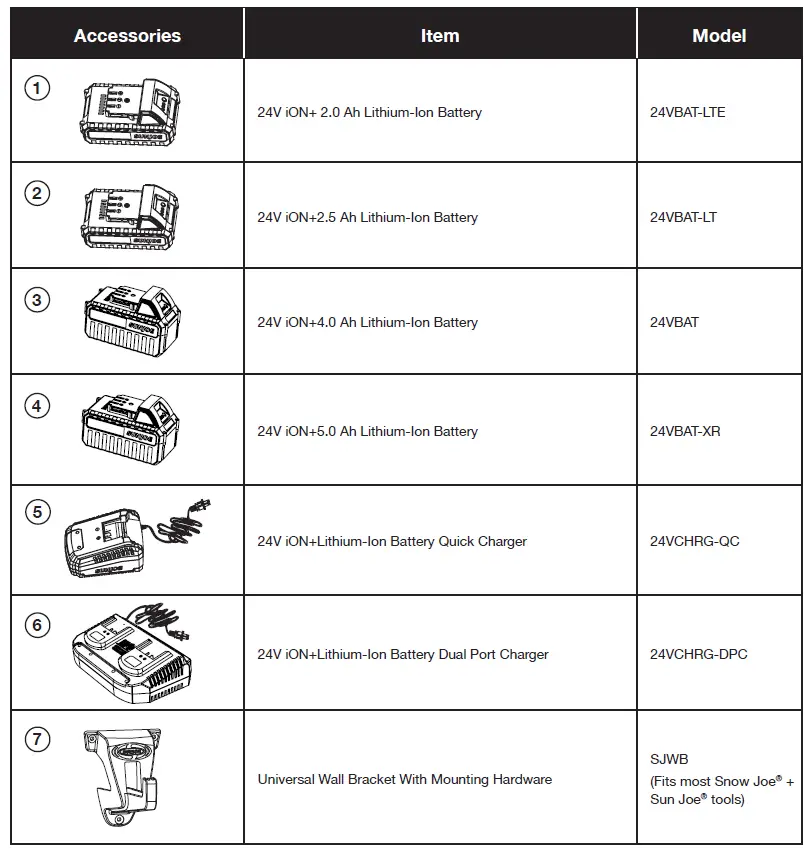 | Accessories | Item | Model |
|---|---|---|
| 1 | 24V iON+ 2.0 Ah Lithium-Ion Battery | 24VBAT-LTE |
| 2 | 24V iON+2.5 Ah Lithium-Ion Battery | 24VBAT-LT |
| 3 | 24V iON+4.0 Ah Lithium-Ion Battery | 24VBAT |
| 4 | 24V iON+5.0 Ah Lithium-Ion Battery | 24VBAT-XR |
| 5 | 24V iON+Lithium-Ion Battery Quick Charger | 24VCHRG-QC |
| 6 | 24V iON+Lithium-Ion Battery Dual Port Charger | 24VCHRG-DPC |
| 7 | Universal Wall Bracket With Mounting Hardware | SJWB (Fits most Snow Joe® + Sun Joe® tools) |