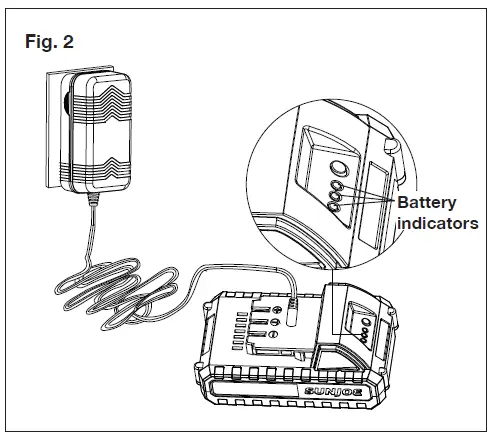 Fig. 2

Battery indicators

SUNJOE