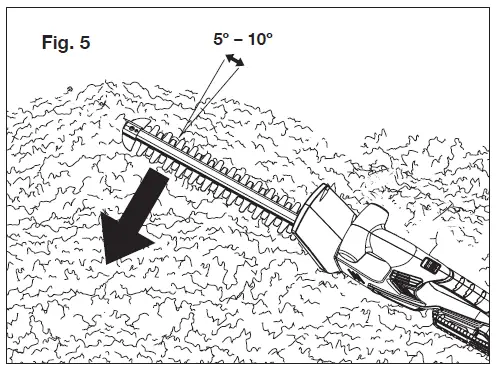 Fig. 5

5° – 10°