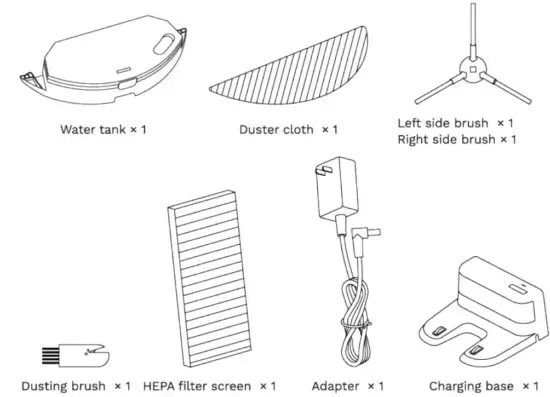 Water tank × 1

Duster cloth × 1

Left side brush × 1
Right side brush × 1

Dusting brush × 1

HEPA filter screen × 1

Adapter × 1

Charging base × 1