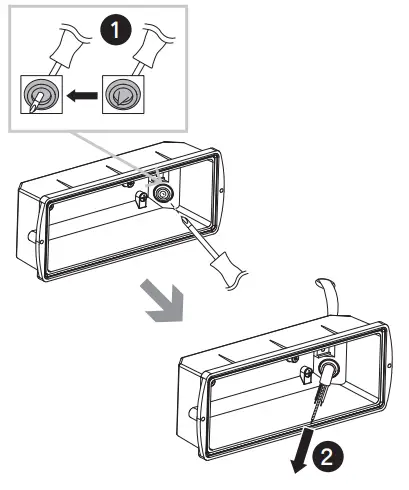 1

2