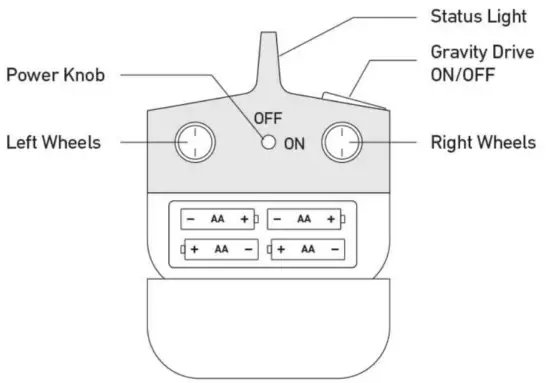 Status Light

Gravity Drive
ON/OFF

Power Knob

OFF

Left Wheels

ON

Right Wheels

− AA +

− AA +

+ AA −

+ AA −