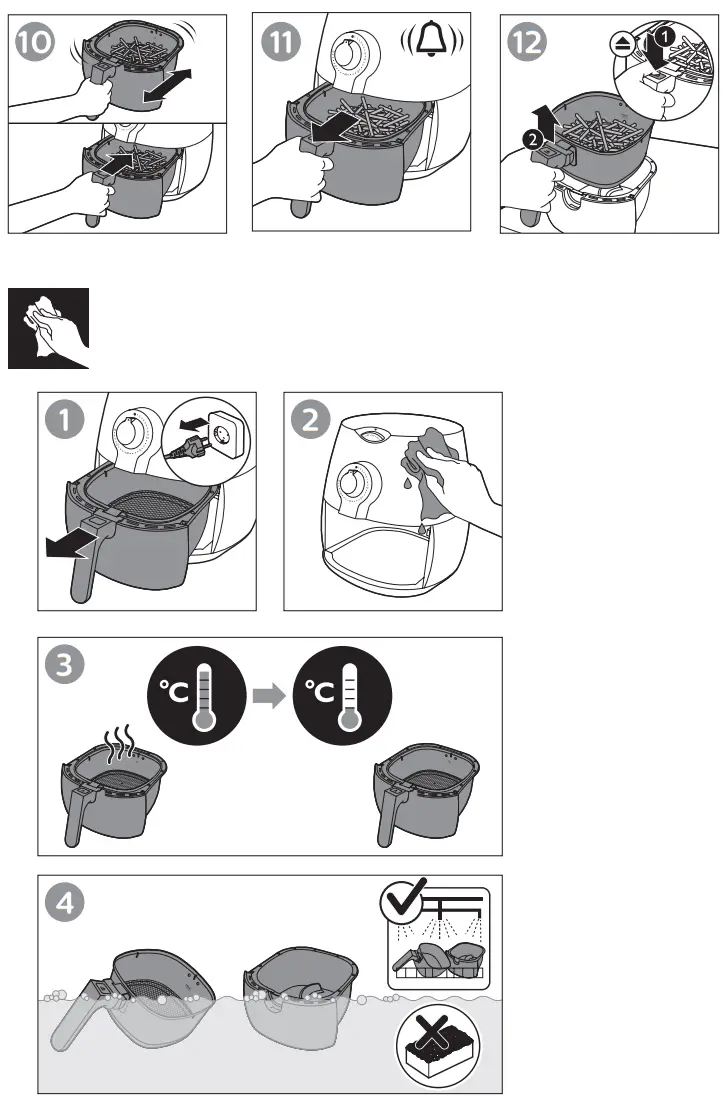 10

11

12

1

2

1

2

3

°C

°C

4