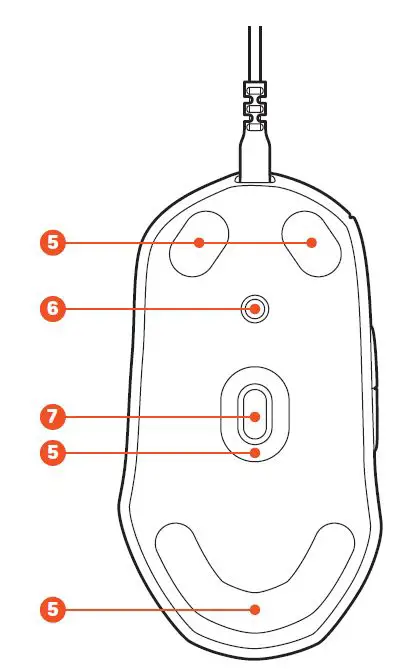 5
6
7
5
5