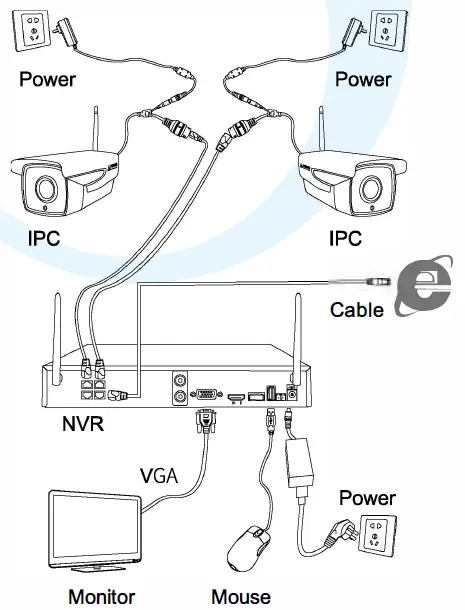 Power

Power

IPC

IPC

Cable

NVR

VGA

Power

Monitor

Mouse