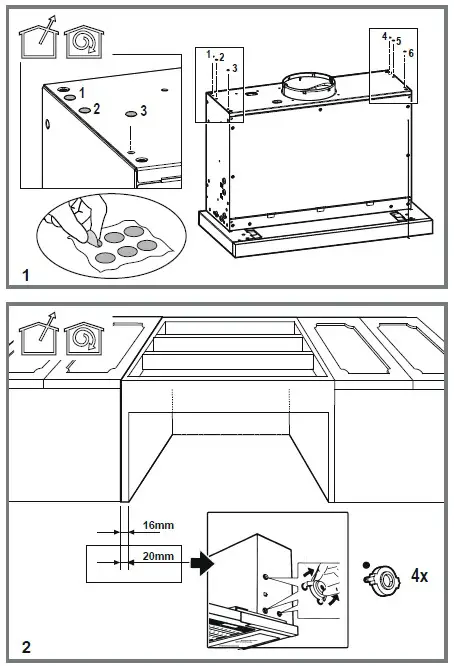 1
2
3
1
2
3
4
5
6
1

16mm
20mm
4x
2