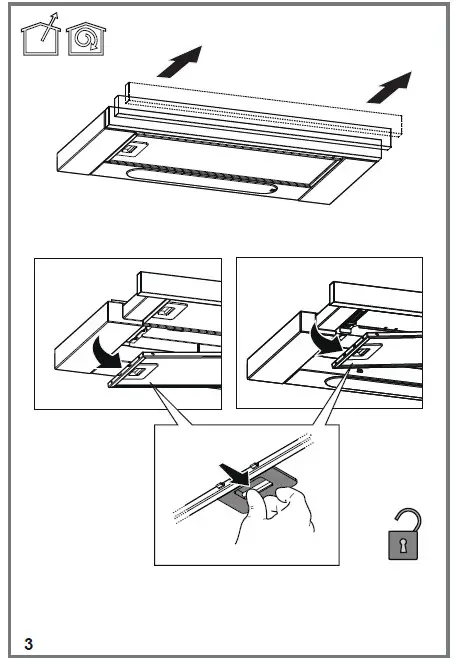 3