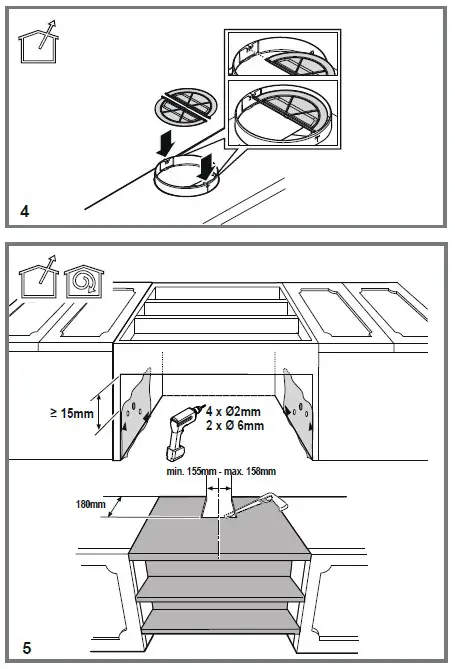 4

≥ 15mm

4 x Ø2mm
2 x Ø 6mm

min. 155mm - max. 158mm

180mm

5