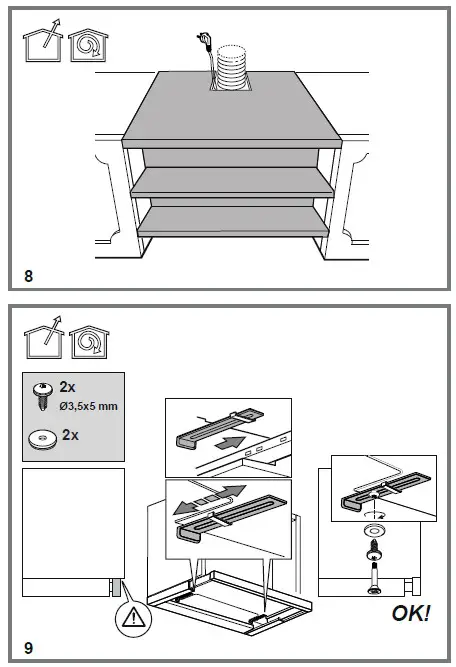 8

2x
Ø3,5x5 mm
2x

OK!

9