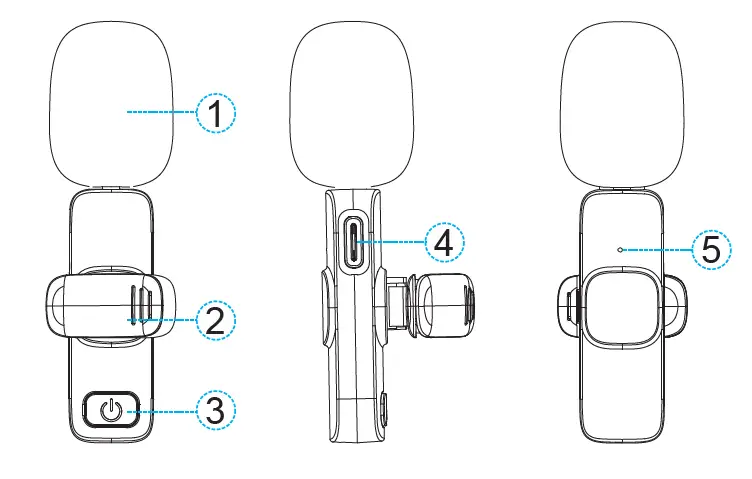 1
2
3
4
5