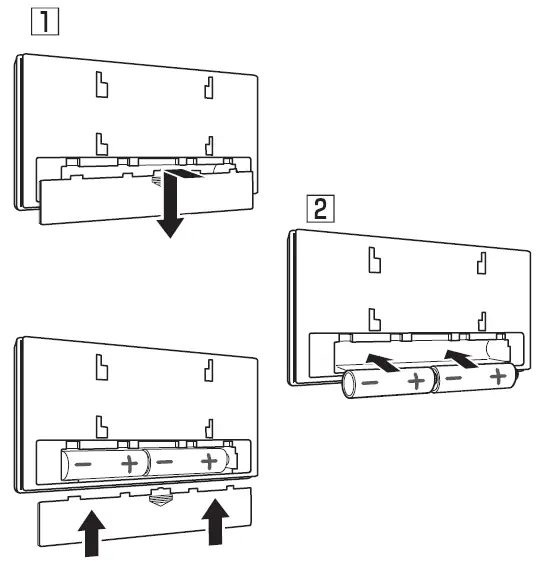 1

2

− + − +

− + − +