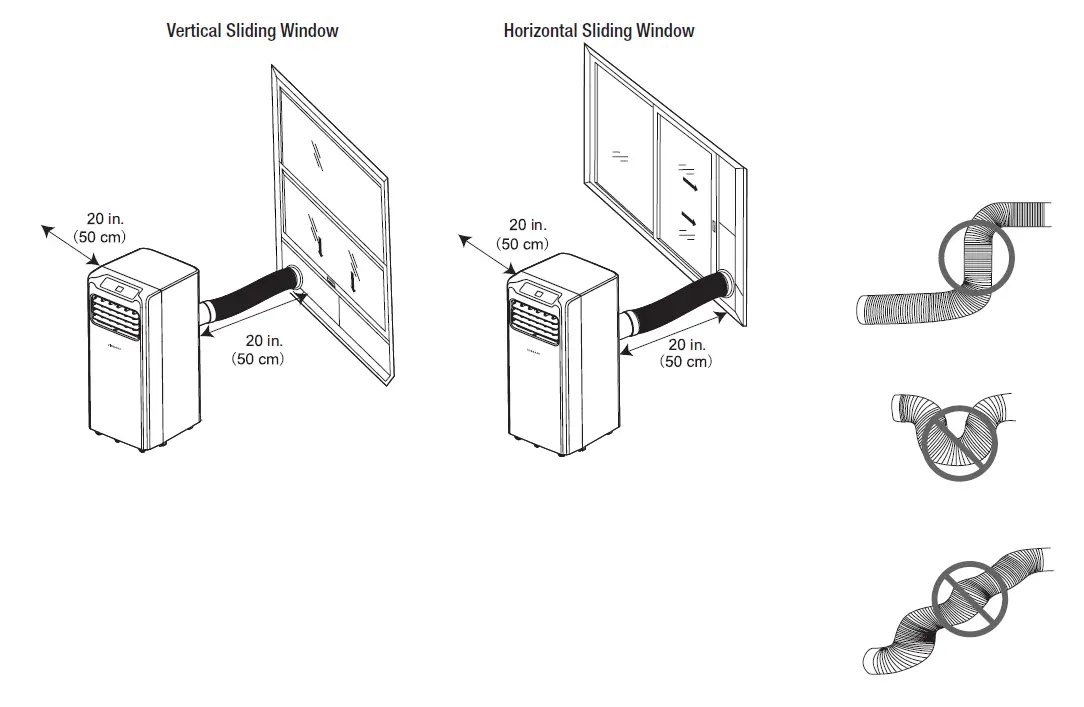 Vertical Sliding Window

20 in.
(50 cm)

20 in.
(50 cm)

Horizontal Sliding Window

20 in.
(50 cm)

20 in.
(50 cm)