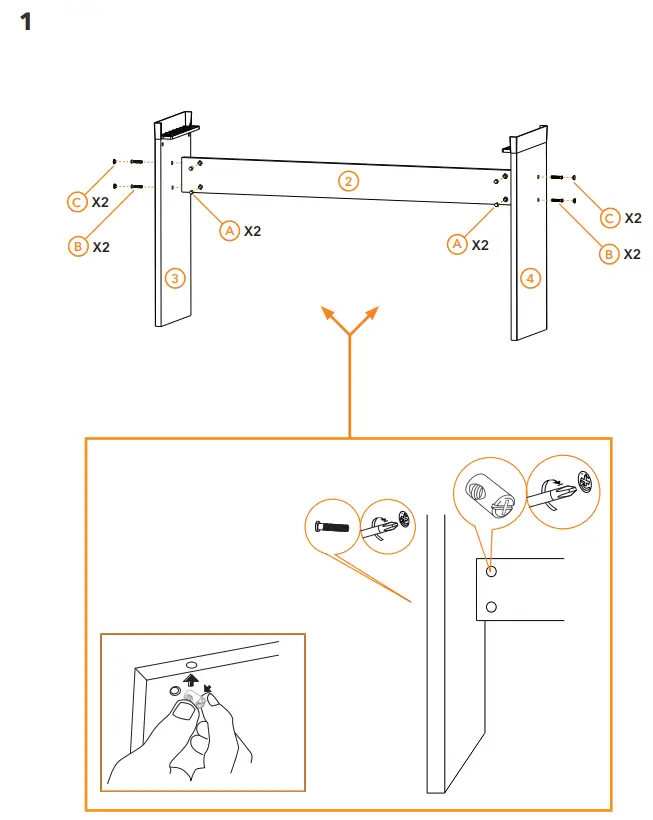 1

C X2
B X2
2
A X2
A X2
C X2
B X2
3
4