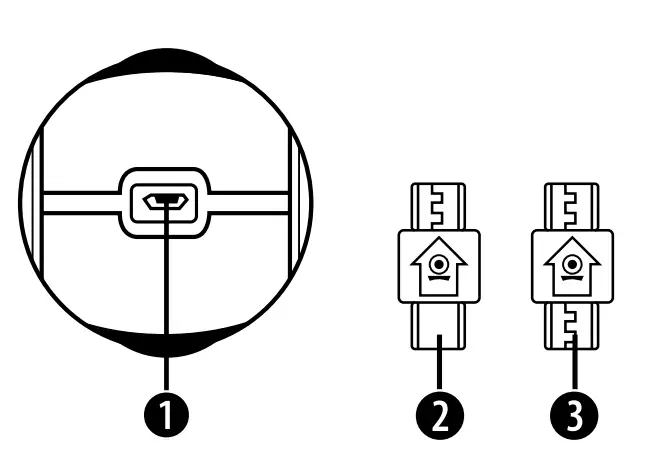 1
2
3