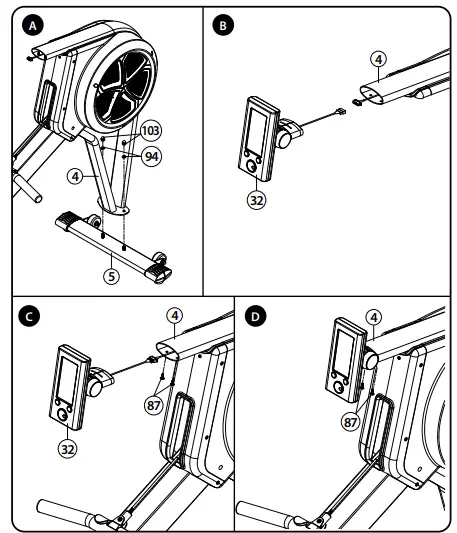 A

103

94

4

5

B

4

32

C

4

87

32

D

4

87