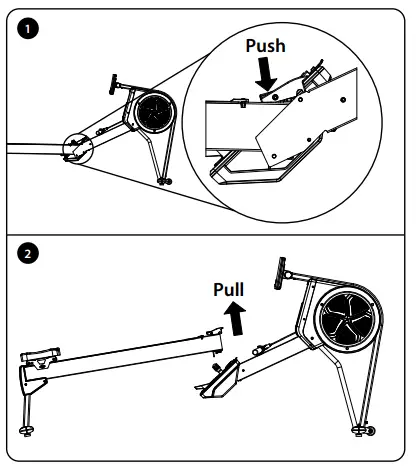 1

Push

2

Pull