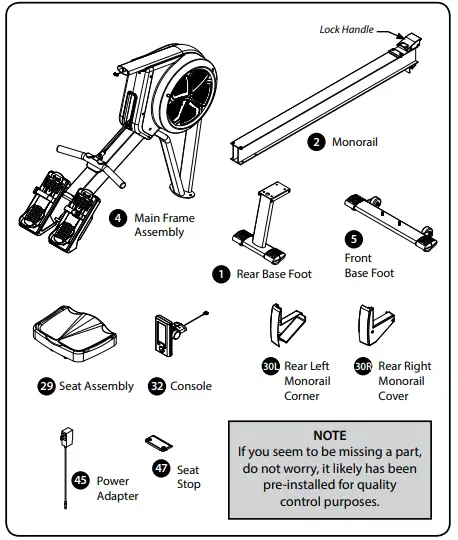 Lock Handle

2 Monorail

4 Main Frame Assembly

1 Rear Base Foot

5 Front Base Foot

29 Seat Assembly

32 Console

30L Rear Left Monorail Corner

30R Rear Right Monorail Cover

45 Power Adapter

47 Seat Stop

NOTE
If you seem to be missing a part, do not worry, it likely has been pre-installed for quality control purposes.