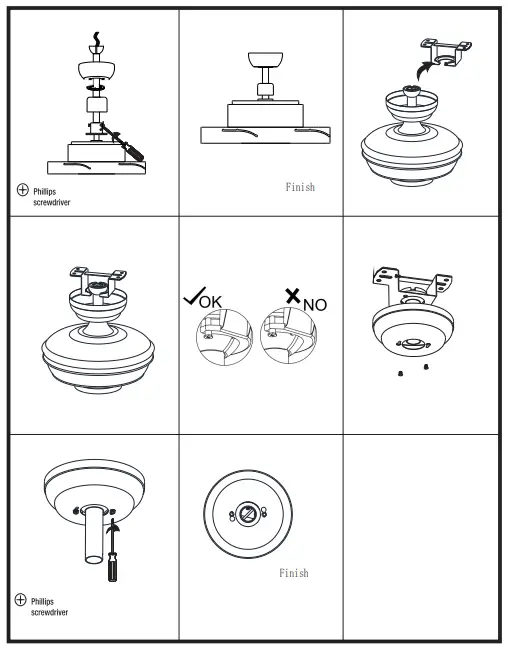 Phillips screwdriver

Finish

OK

NO

Phillips screwdriver

Finish