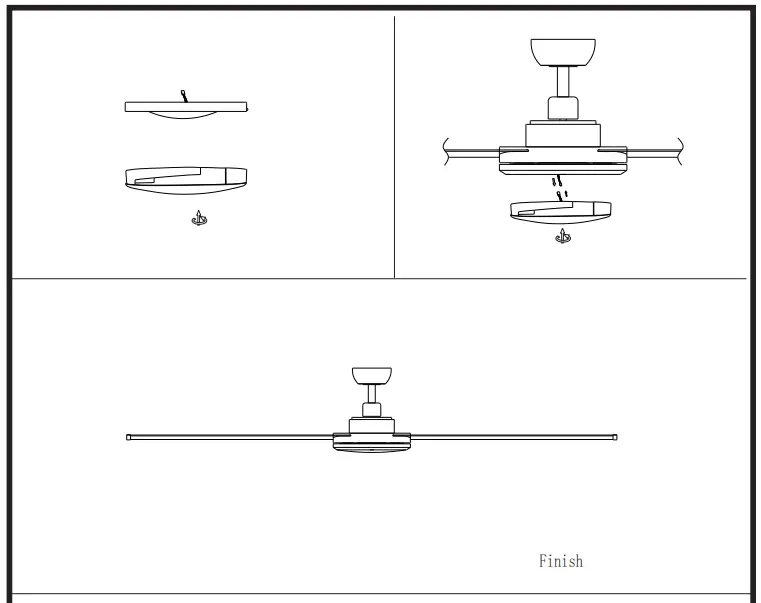 Finish