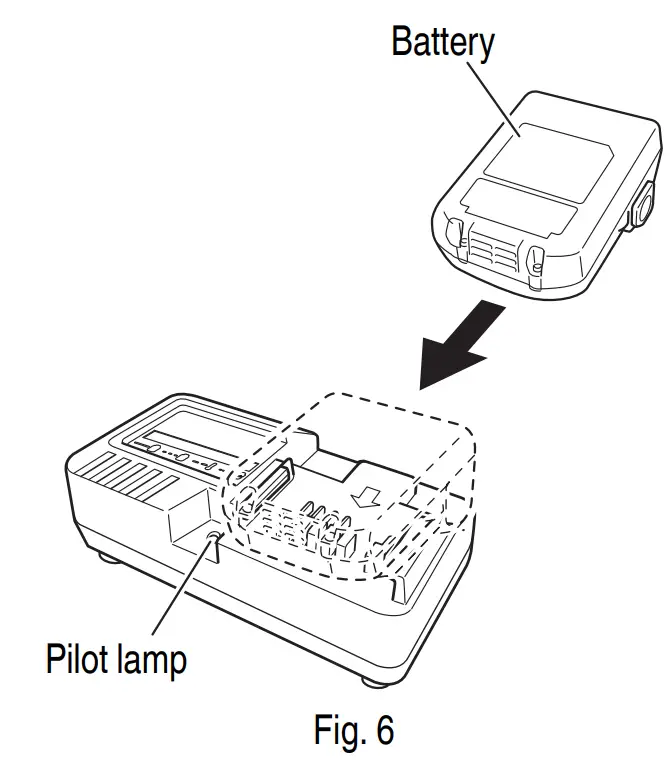 Battery

Pilot lamp

Fig. 6