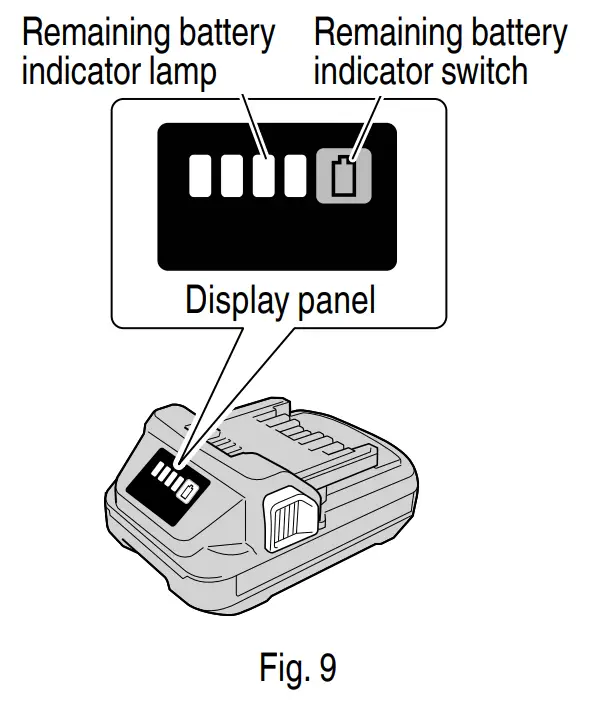 Remaining battery indicator lamp

Remaining battery indicator switch

Display panel

Fig. 9