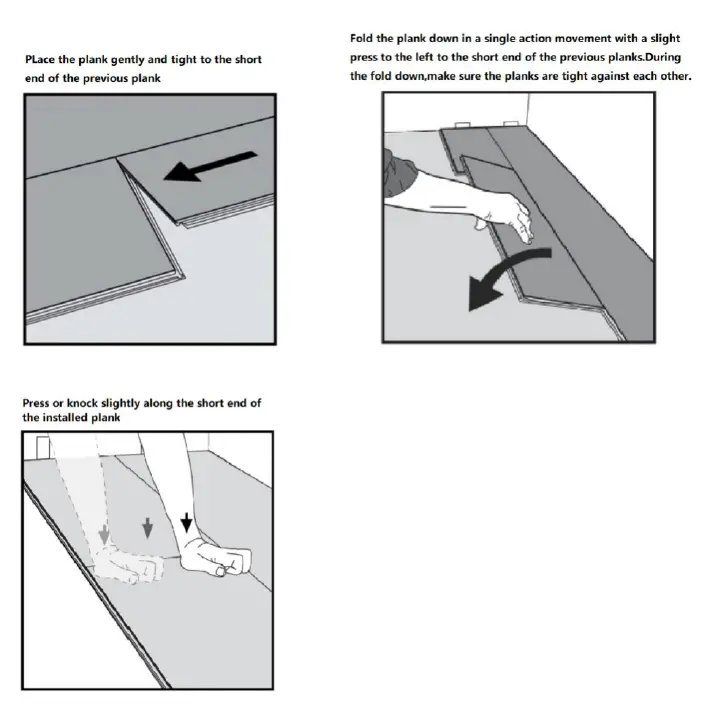 PLace the plank gently and tight to the short end of the previous plank

Fold the plank down in a single action movement with a slight press to the left to the short end of the previous planks.During the fold down,make sure the planks are tight against each other.

Press or knock slightly along the short end of the installed plank