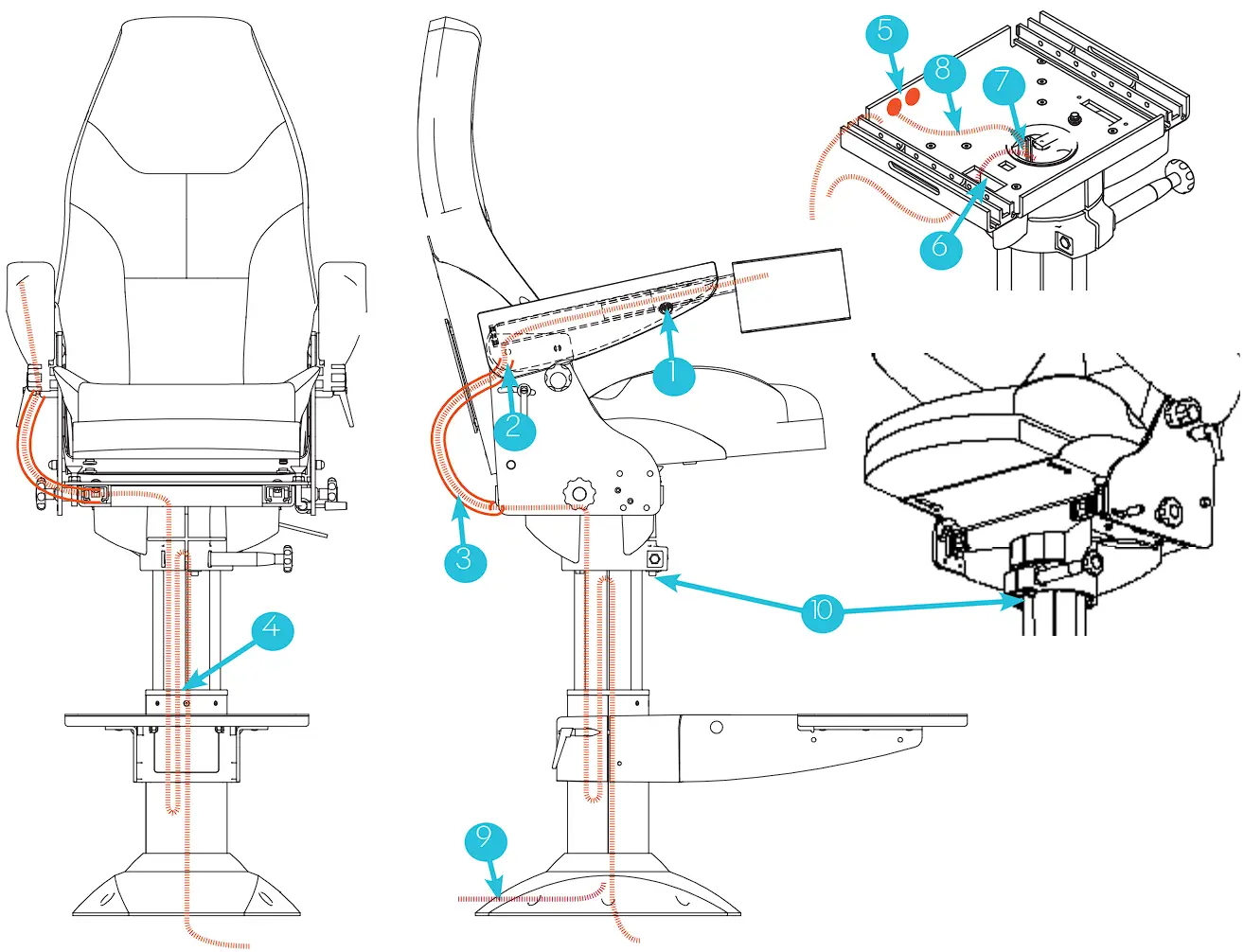 5
8
7
6
1
2
3
4
10
9