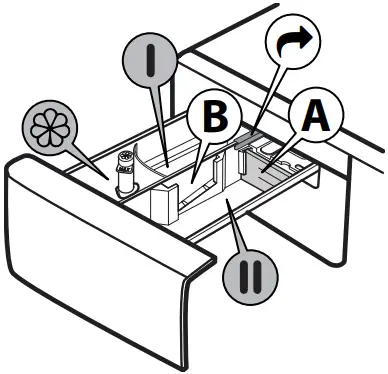 I
B
A
II