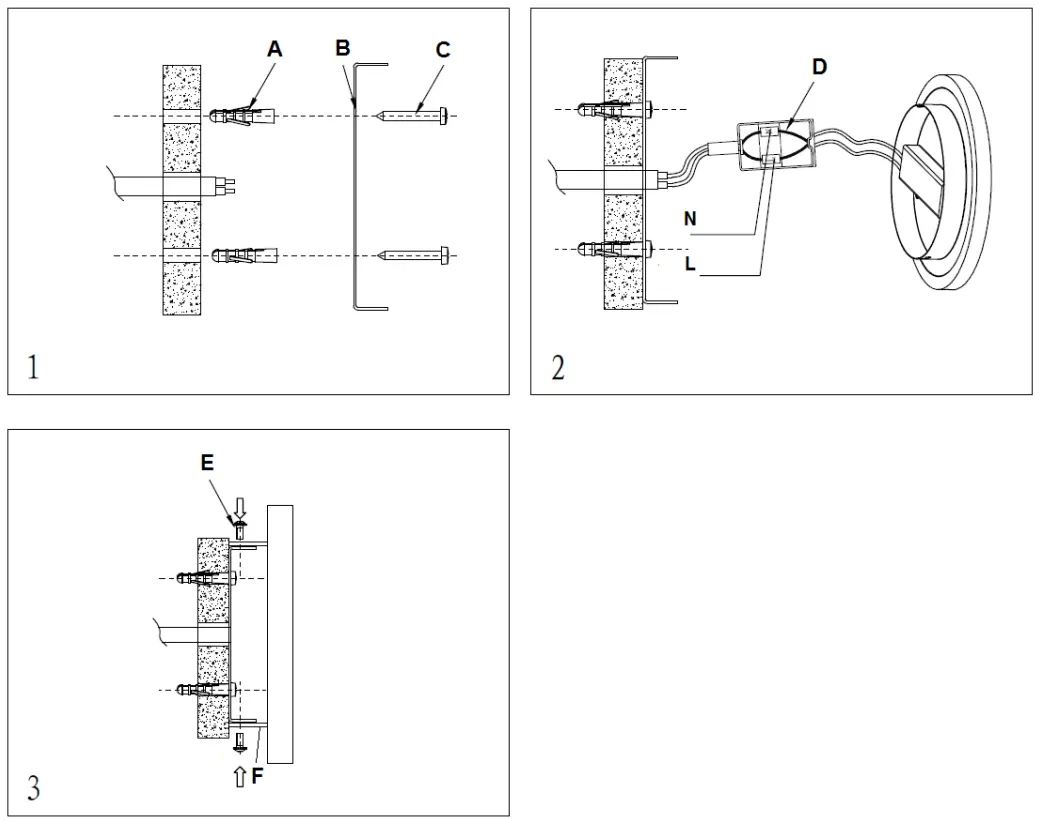 A B C

1

D

N

L

2

E

F

3