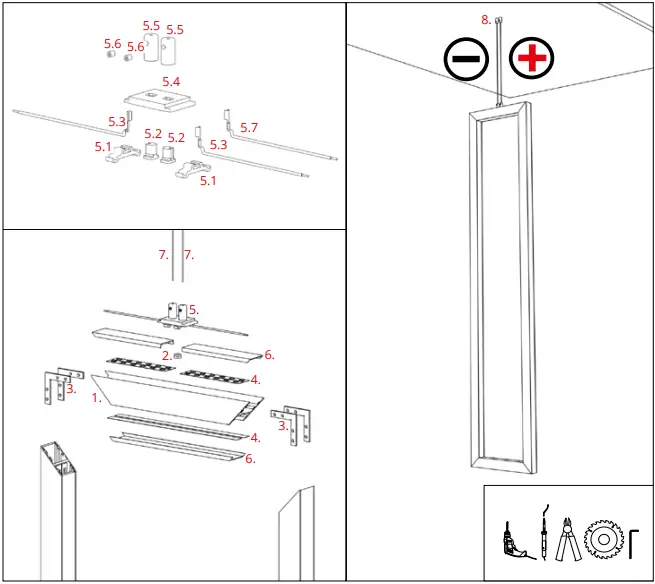 5.5 5.5
5.6 5.6
5.4
5.3
5.7
5.2 5.2
5.1
5.3
5.1

7. 7.
5.
2.
6.
4.
3.
1.
3.
4.
6.

8.